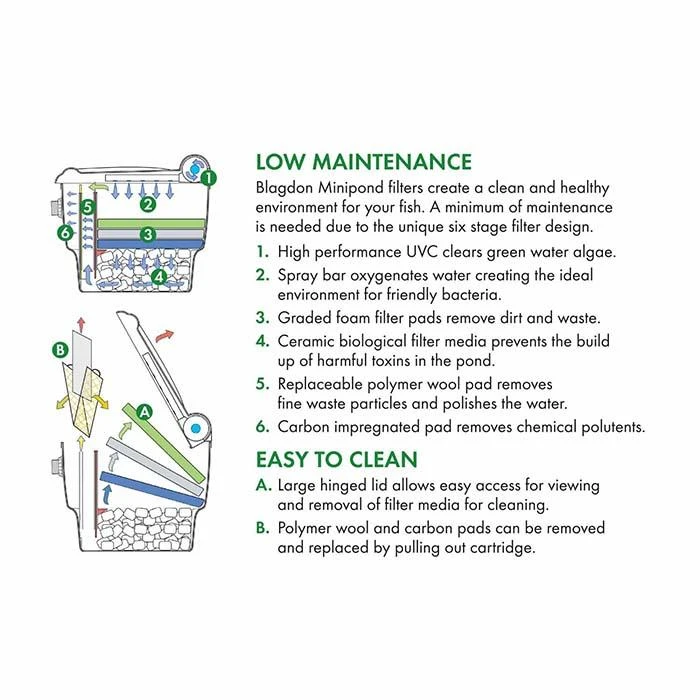 1
2
5
6
3
4
B
A

LOW MAINTENANCE
Blagdon Minipond filters create a clean and healthy environment for your fish. A minimum of maintenance is needed due to the unique six stage filter design.

1. High performance UVC clears green water algae.
2. Spray bar oxygenates water creating the ideal environment for friendly bacteria.
3. Graded foam filter pads remove dirt and waste.
4. Ceramic biological filter media prevents the build up of harmful toxins in the pond.
5. Replaceable polymer wool pad removes fine waste particles and polishes the water.
6. Carbon impregnated pad removes chemical polutents.

EASY TO CLEAN
A. Large hinged lid allows easy access for viewing and removal of filter media for cleaning.
B. Polymer wool and carbon pads can be removed and replaced by pulling out cartridge.