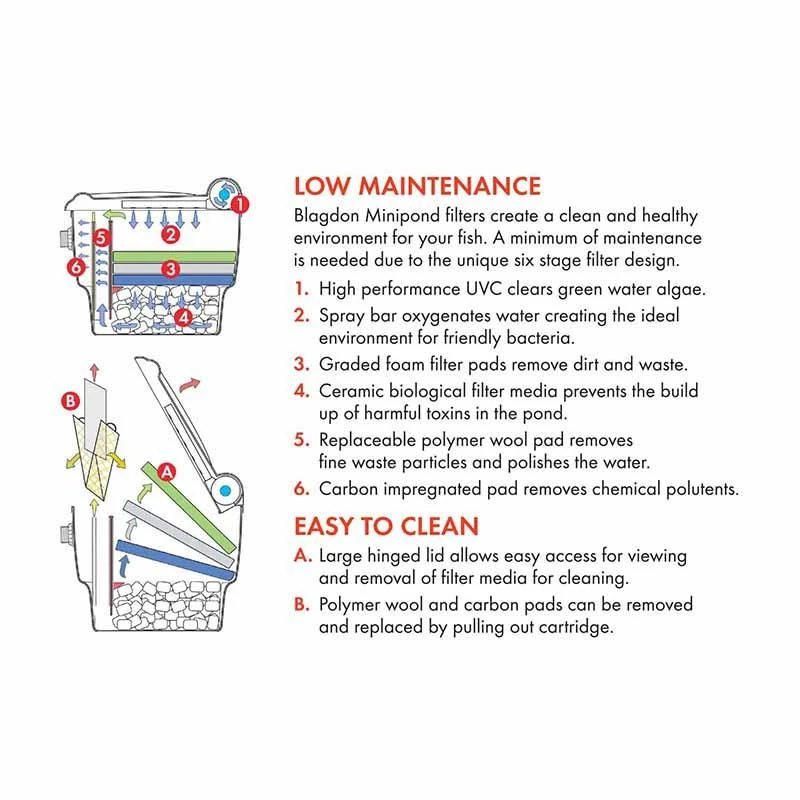 1
2
5
6
3
4

B
A

LOW MAINTENANCE

Blagdon Minipond filters create a clean and healthy environment for your fish. A minimum of maintenance is needed due to the unique six stage filter design.

1. High performance UVC clears green water algae.
2. Spray bar oxygenates water creating the ideal environment for friendly bacteria.
3. Graded foam filter pads remove dirt and waste.
4. Ceramic biological filter media prevents the build up of harmful toxins in the pond.
5. Replaceable polymer wool pad removes fine waste particles and polishes the water.
6. Carbon impregnated pad removes chemical polutents.

EASY TO CLEAN

A. Large hinged lid allows easy access for viewing and removal of filter media for cleaning.
B. Polymer wool and carbon pads can be removed and replaced by pulling out cartridge.